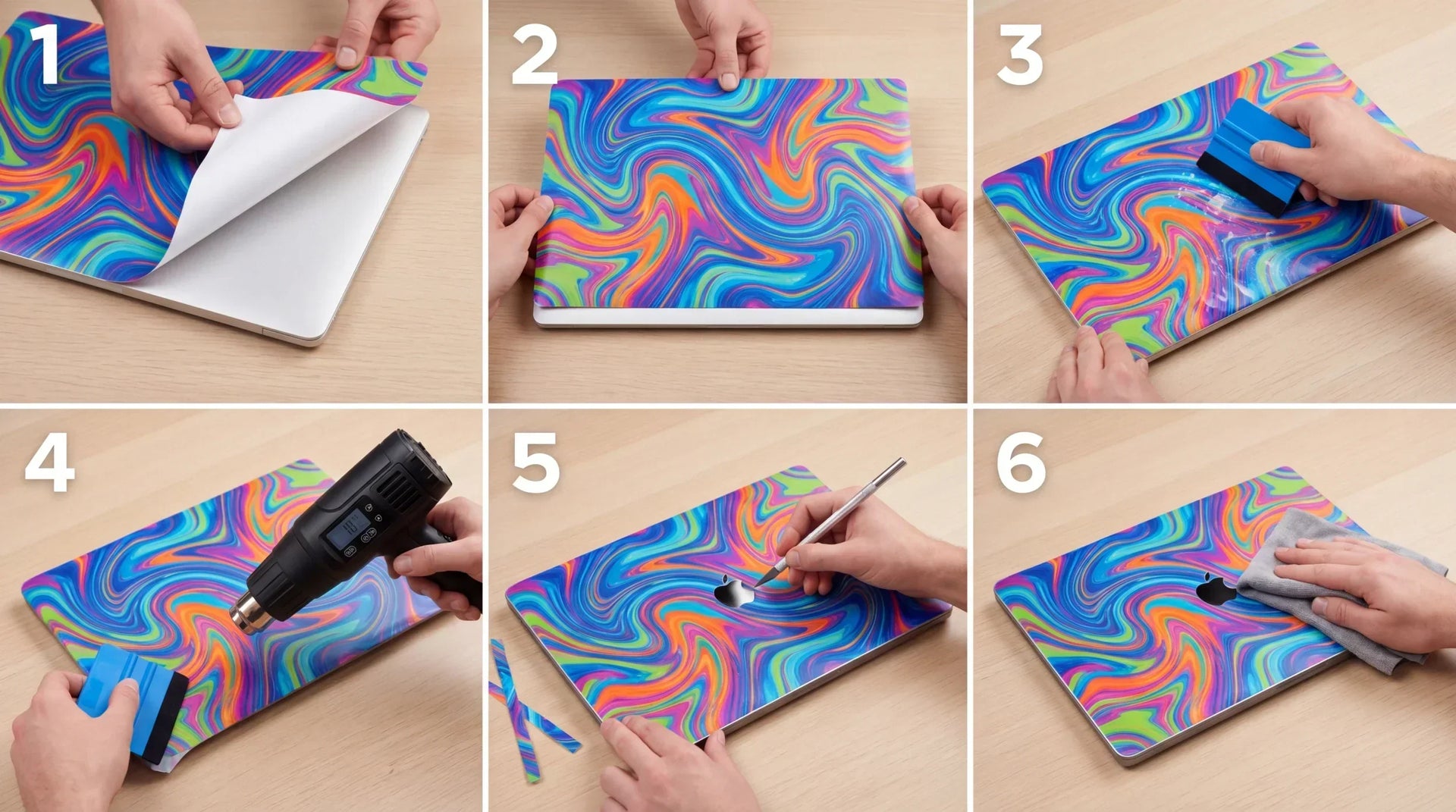 1

2

3

4

5

6